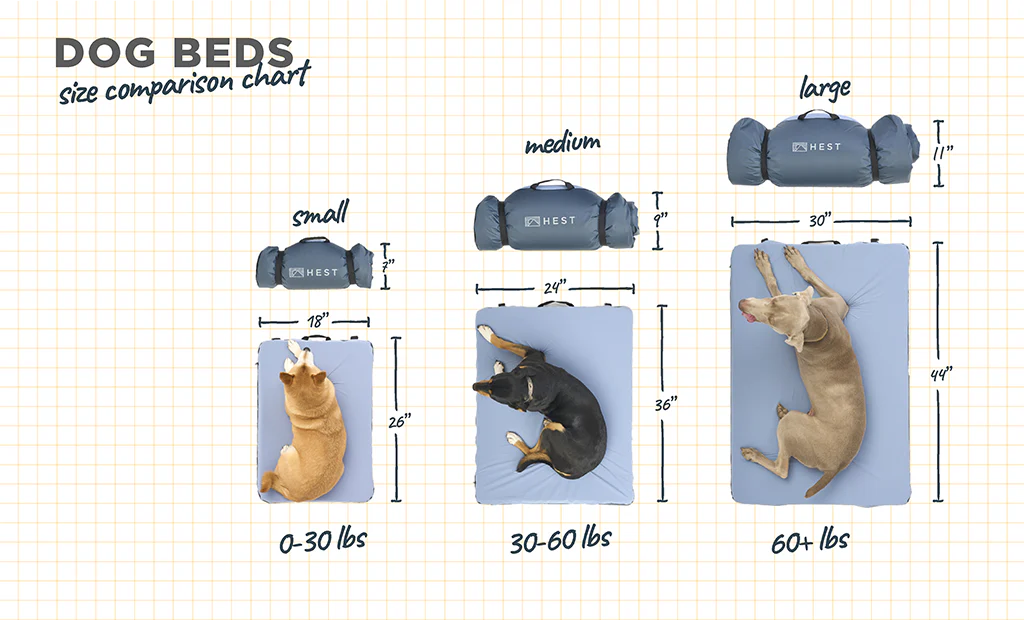 DOG BEDS
size comparison chart

small
HEST
7"
18"
26"
0-30 lbs

medium
HEST
9"
24"
36"
30-60 lbs

large
HEST
11"
30"
44"
60+ lbs